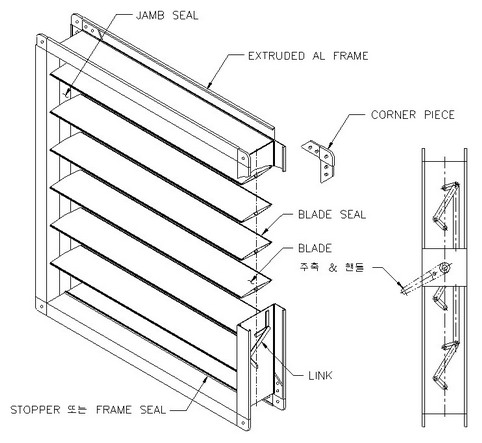 JAMB SEAL

EXTRUDED AL FRAME

CORNER PIECE

BLADE SEAL

BLADE

주축 & 핸들

LINK

STOPPER 또는 FRAME SEAL